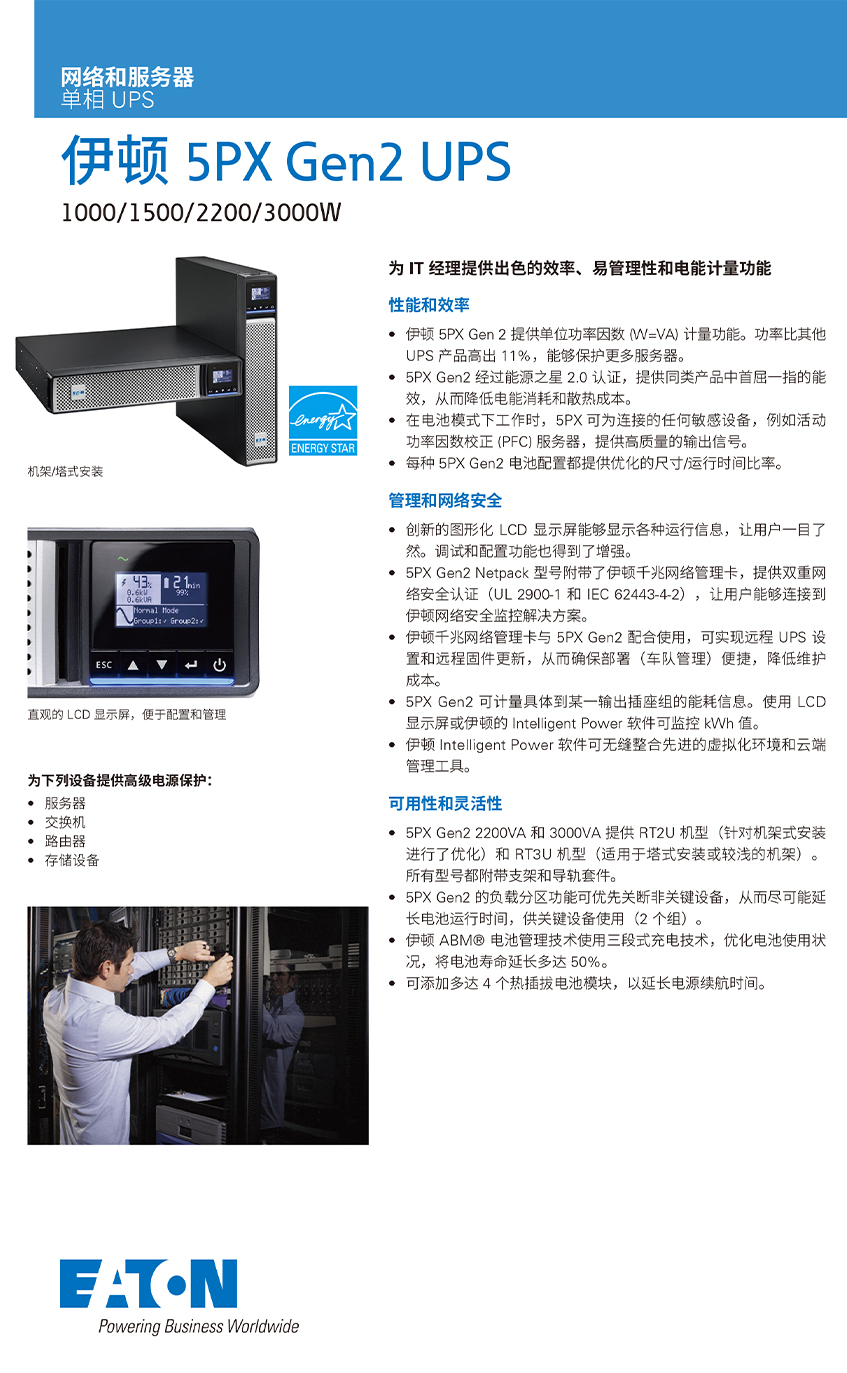 网络和服务器
单相 UPS

伊顿 5PX Gen2 UPS

1000/1500/2200/3000W

energy
ENERGY STAR

机架/塔式安装

43% 0.6kW 0.6kVA 21min 99%
Normal Mode
Group1:✓ Group2:✓
ESC

直观的 LCD 显示屏，便于配置和管理

为下列设备提供高级电源保护：
• 服务器
• 交换机
• 路由器
• 存储设备

为 IT 经理提供出色的效率、易管理性和电能计量功能

性能和效率
• 伊顿 5PX Gen 2 提供单位功率因数 (W=VA) 计量功能。功率比其他 UPS 产品高出 11%，能够保护更多服务器。
• 5PX Gen2 经过能源之星 2.0 认证，提供同类产品中首屈一指的能效，从而降低电能消耗和散热成本。
• 在电池模式下工作时，5PX 可为连接的任何敏感设备，例如活动功率因数校正 (PFC) 服务器，提供高质量的输出信号。
• 每种 5PX Gen2 电池配置都提供优化的尺寸/运行时间比率。

管理和网络安全
• 创新的图形化 LCD 显示屏能够显示各种运行信息，让用户一目了然。调试和配置功能也得到了增强。
• 5PX Gen2 Netpack 型号附带了伊顿千兆网络管理卡，提供双重网络安全认证（UL 2900-1 和 IEC 62443-4-2），让用户能够连接到伊顿网络安全监控解决方案。
• 伊顿千兆网络管理卡与 5PX Gen2 配合使用，可实现远程 UPS 设置和远程固件更新，从而确保部署（车队管理）便捷，降低维护成本。
• 5PX Gen2 可计量具体到某一输出插座组的能耗信息。使用 LCD 显示屏或伊顿的 Intelligent Power 软件可监控 kWh 值。
• 伊顿 Intelligent Power 软件可无缝整合先进的虚拟化环境和云端管理工具。

可用性和灵活性
• 5PX Gen2 2200VA 和 3000VA 提供 RT2U 机型（针对机架式安装进行了优化）和 RT3U 机型（适用于塔式安装或较浅的机架）。所有型号都附带支架和导轨套件。
• 5PX Gen2 的负载分区功能可优先关断非关键设备，从而尽可能延长电池运行时间，供关键设备使用（2 个组）。
• 伊顿 ABM® 电池管理技术使用三段式充电技术，优化电池使用状况，将电池寿命延长多达 50%。
• 可添加多达 4 个热插拔电池模块，以延长电源续航时间。

EATON
Powering Business Worldwide