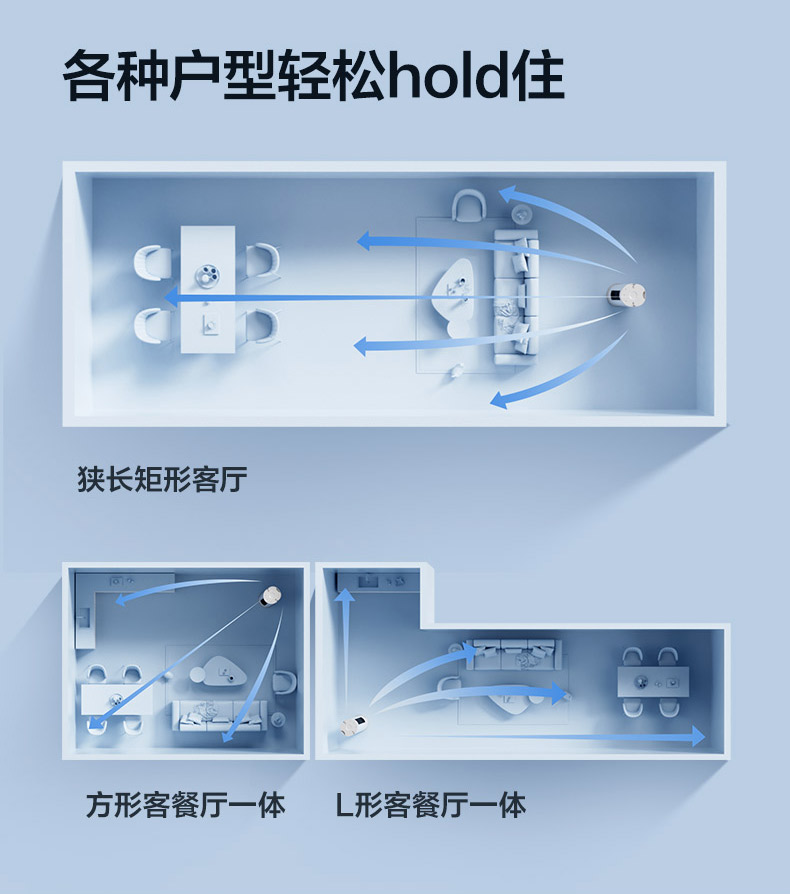 各种户型轻松hold住

狭长矩形客厅

方形客餐厅一体

L形客餐厅一体